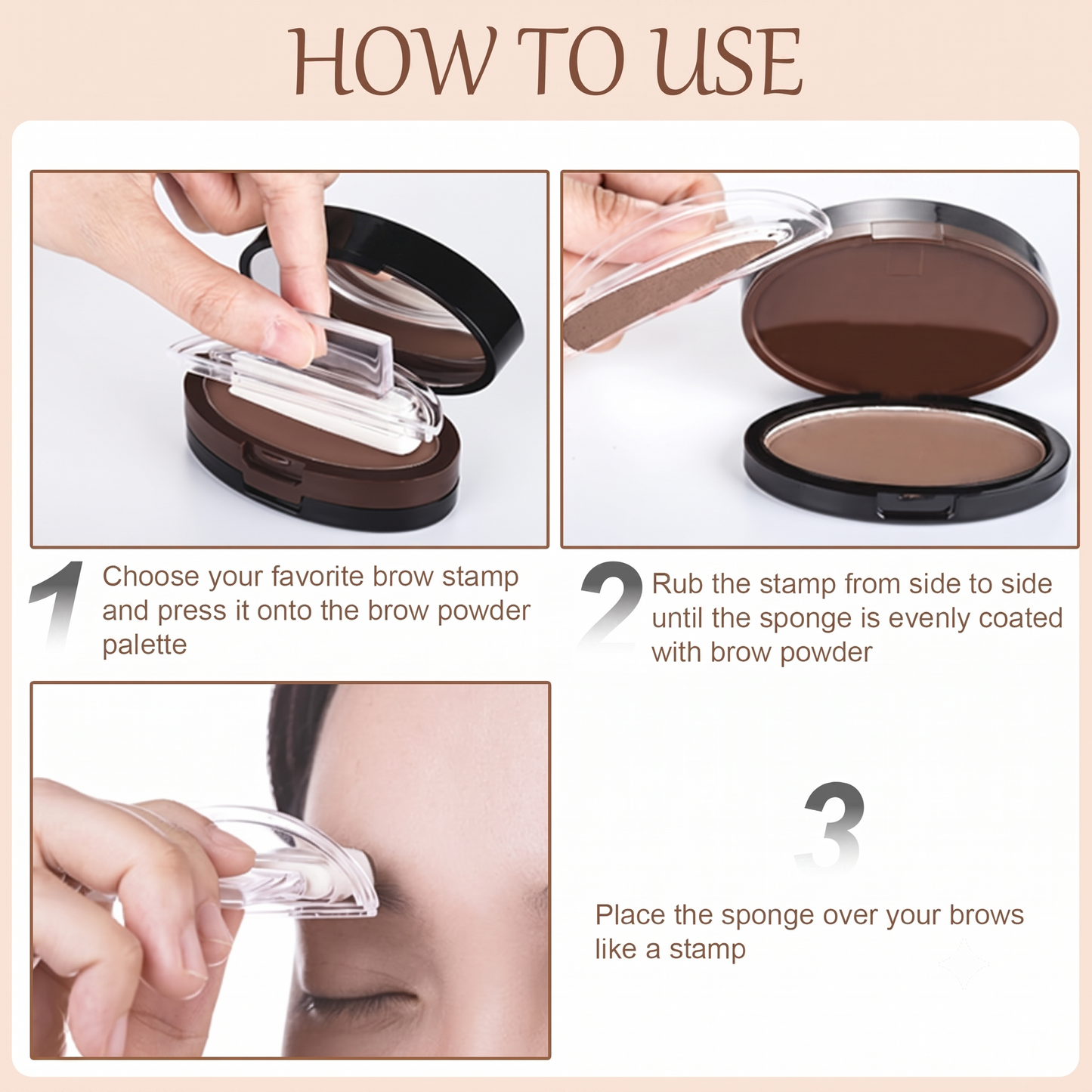 HOW TO USE

1 Choose your favorite brow stamp and press it onto the brow powder palette

2 Rub the stamp from side to side until the sponge is evenly coated with brow powder

3

Place the sponge over your brows like a stamp